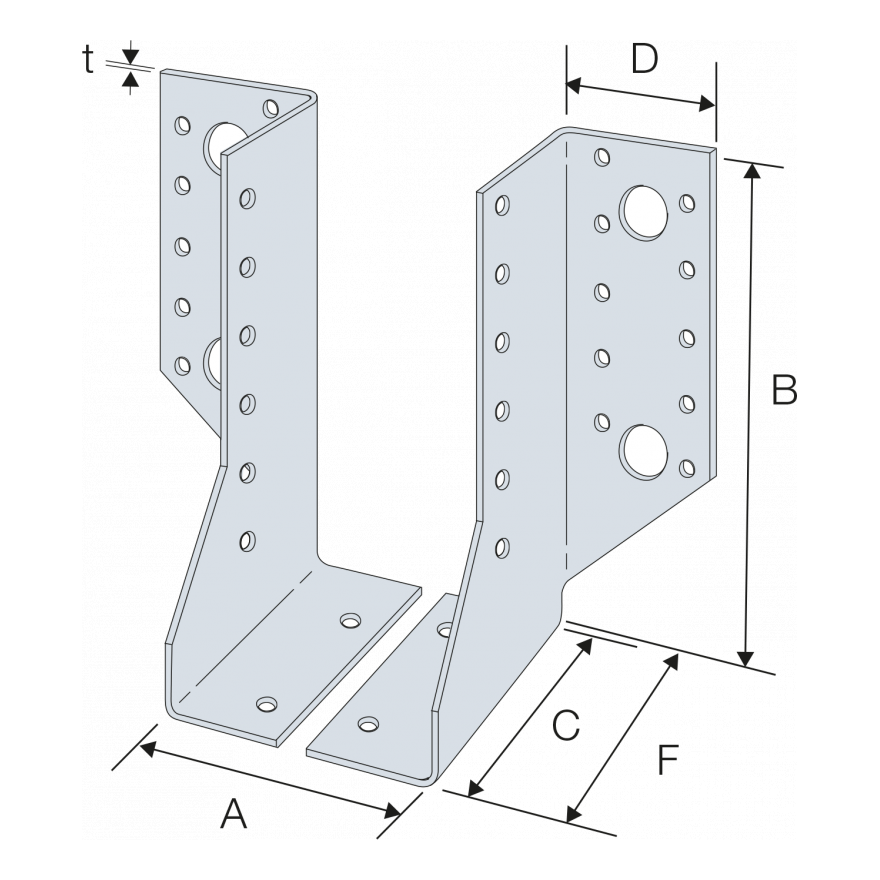 t
D
B
C
F
A